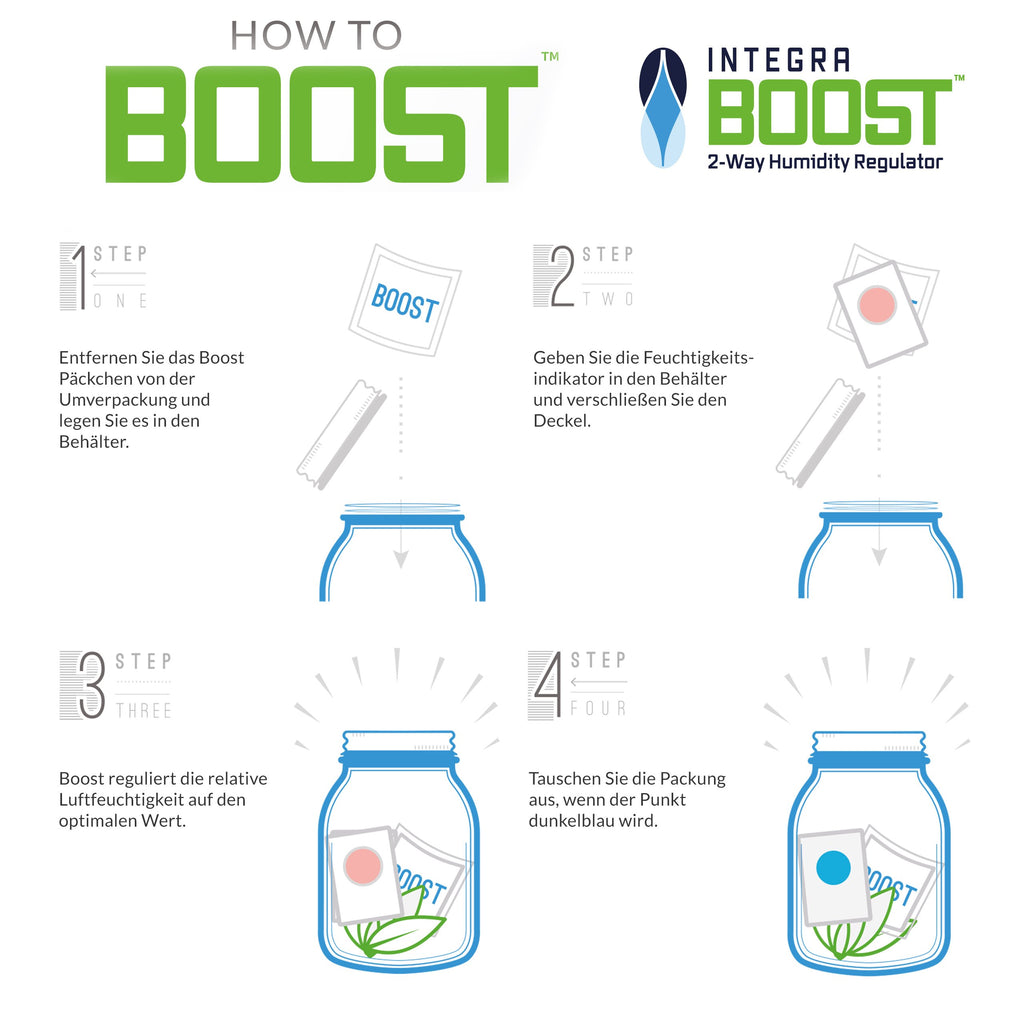 HOW TO
BOOST™

INTEGRA
BOOST™
2-Way Humidity Regulator

1 STEP ONE

BOOST

Entfernen Sie das Boost Päckchen von der Umverpackung und legen Sie es in den Behälter.

2 STEP TWO

Geben Sie die Feuchtigkeitsindikator in den Behälter und verschließen Sie den Deckel.

3 STEP THREE

Boost reguliert die relative Luftfeuchtigkeit auf den optimalen Wert.

BOOST

4 STEP FOUR

Tauschen Sie die Packung aus, wenn der Punkt dunkelblau wird.

BOOST